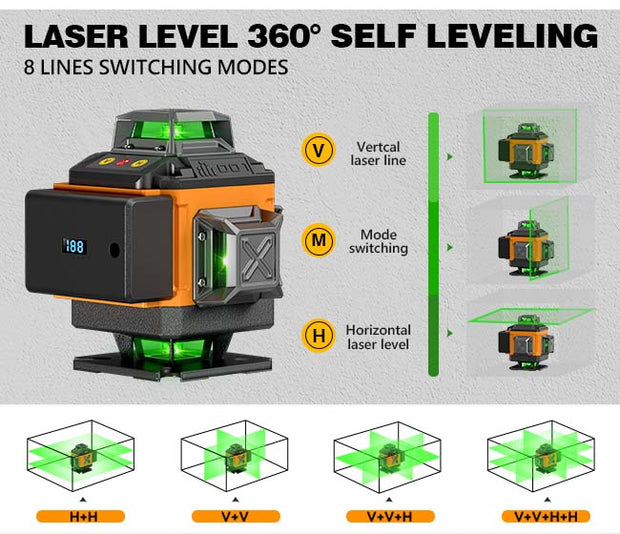 LASER LEVEL 360° SELF LEVELING
8 LINES SWITCHING MODES

188

V Vertcal laser line

M Mode switching

H Horizontal laser level

H+H

V+V

V+V+H

V+V+H+H