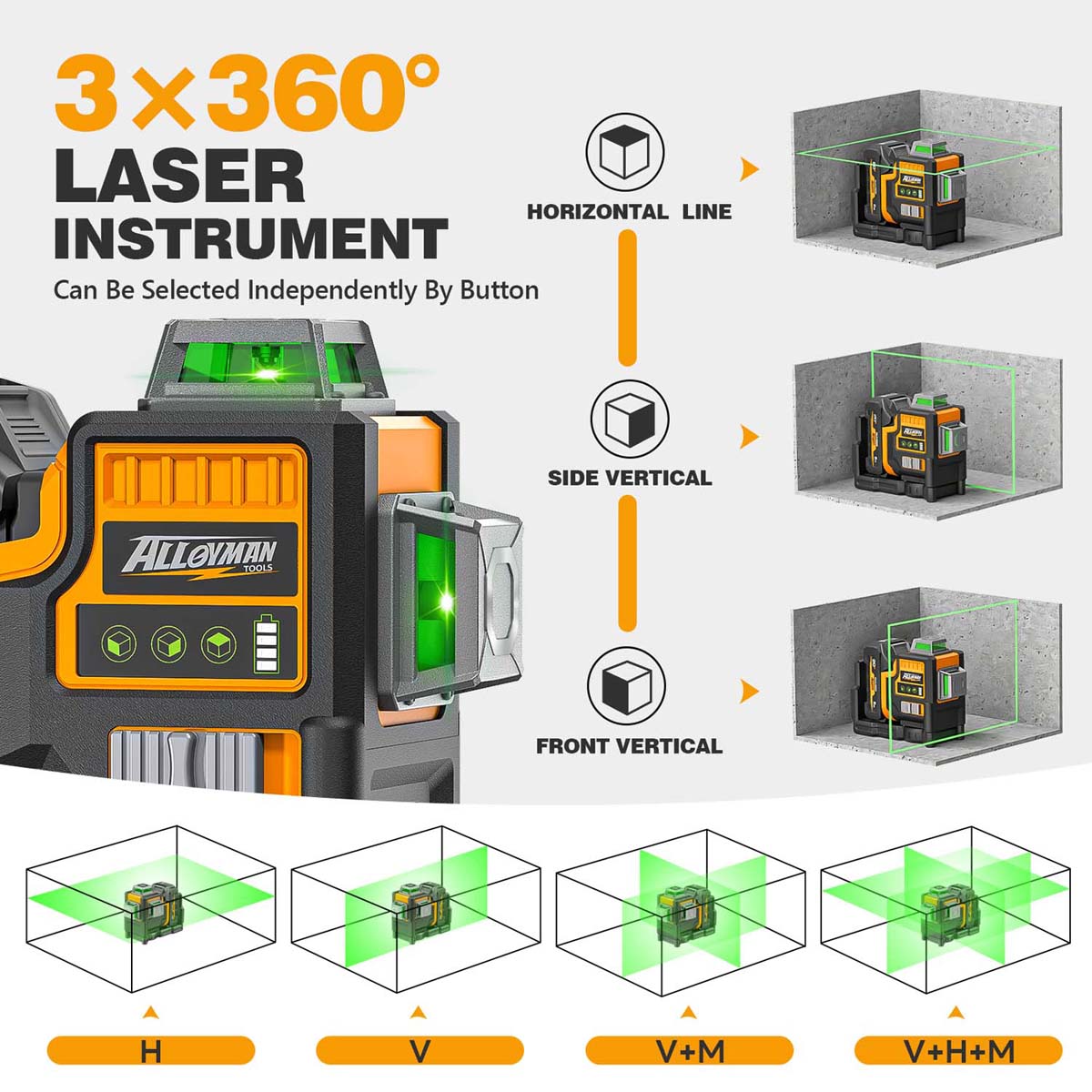 3×360°
LASER
INSTRUMENT
Can Be Selected Independently By Button

ALLOYMAN
TOOLS

HORIZONTAL LINE

SIDE VERTICAL

FRONT VERTICAL

H

V

V+M

V+H+M