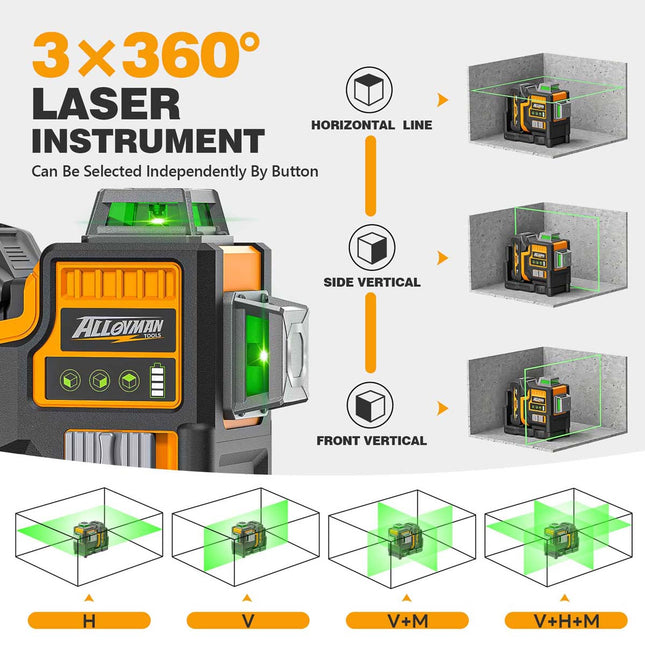 3×360°
LASER
INSTRUMENT
Can Be Selected Independently By Button

ALLOYMAN
TOOLS

HORIZONTAL LINE

SIDE VERTICAL

FRONT VERTICAL

H

V

V+M

V+H+M